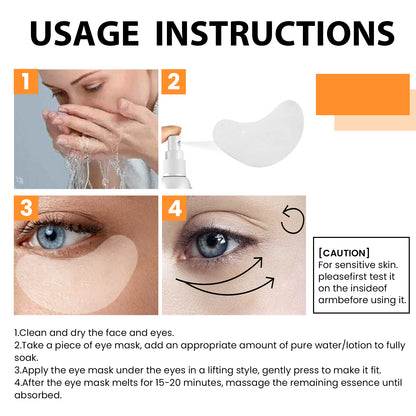 USAGE INSTRUCTIONS

1

2

3

4

[CAUTION]
For sensitive skin. pleasefirst test it on the insideof armbefore using it.

1.Clean and dry the face and eyes.
2.Take a piece of eye mask, add an appropriate amount of pure water/lotion to fully soak.
3.Apply the eye mask under the eyes in a lifting style, gently press to make it fit.
4.After the eye mask melts for 15-20 minutes, massage the remaining essence until absorbed.