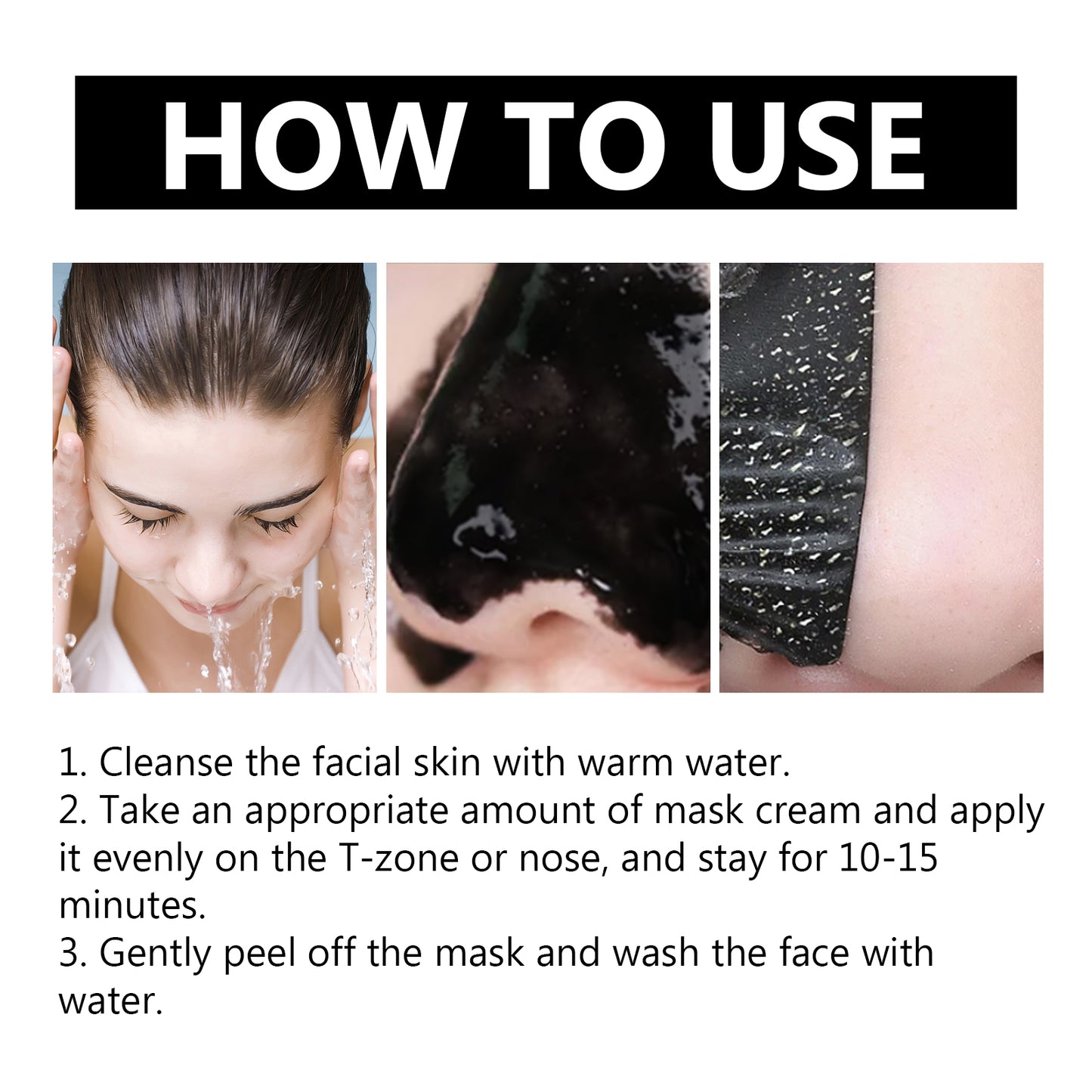 HOW TO USE

1. Cleanse the facial skin with warm water.
2. Take an appropriate amount of mask cream and apply it evenly on the T-zone or nose, and stay for 10-15 minutes.
3. Gently peel off the mask and wash the face with water.